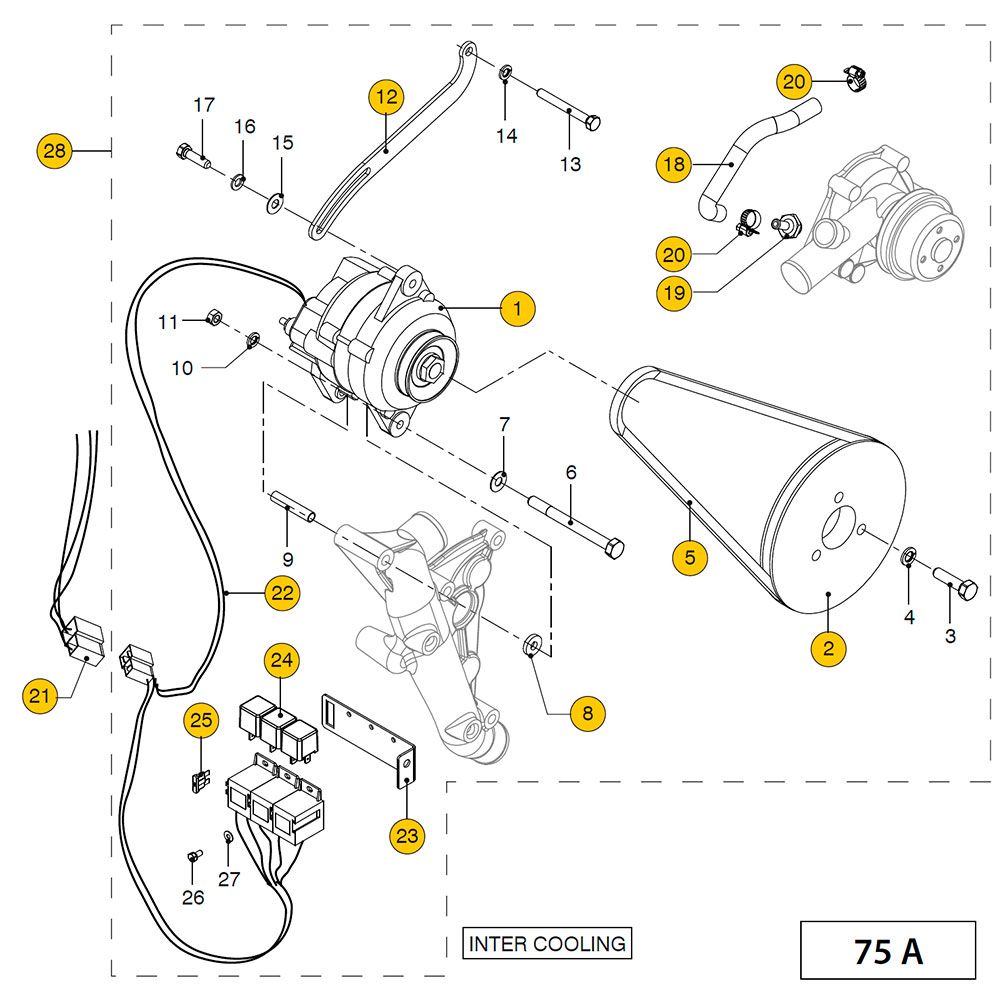 28
17
16
15
12
14
13
20
18
20
19
1
11
10
7
6
5
9
22
4
3
2
21
24
25
8
23
26
27
INTER COOLING
75 A