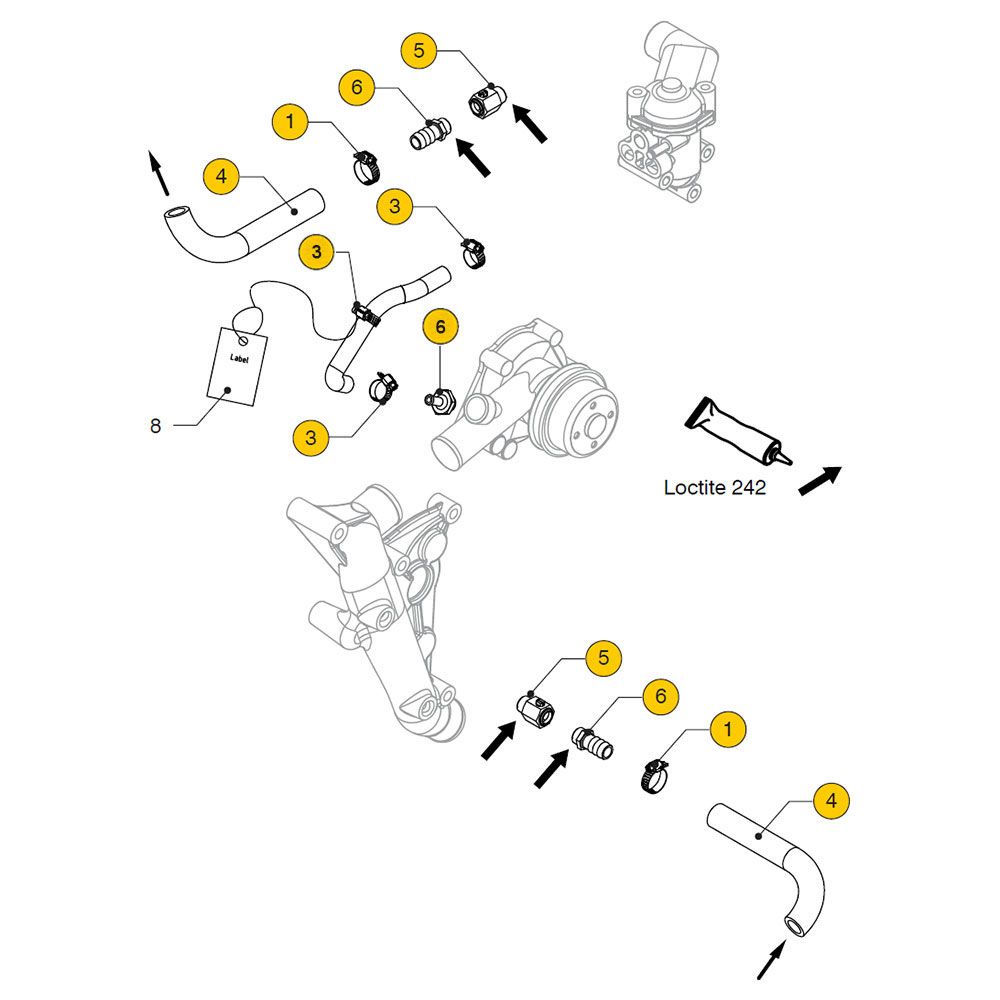 5
6
1
4
3
3
Label
6
8
3
Loctite 242
5
6
1
4