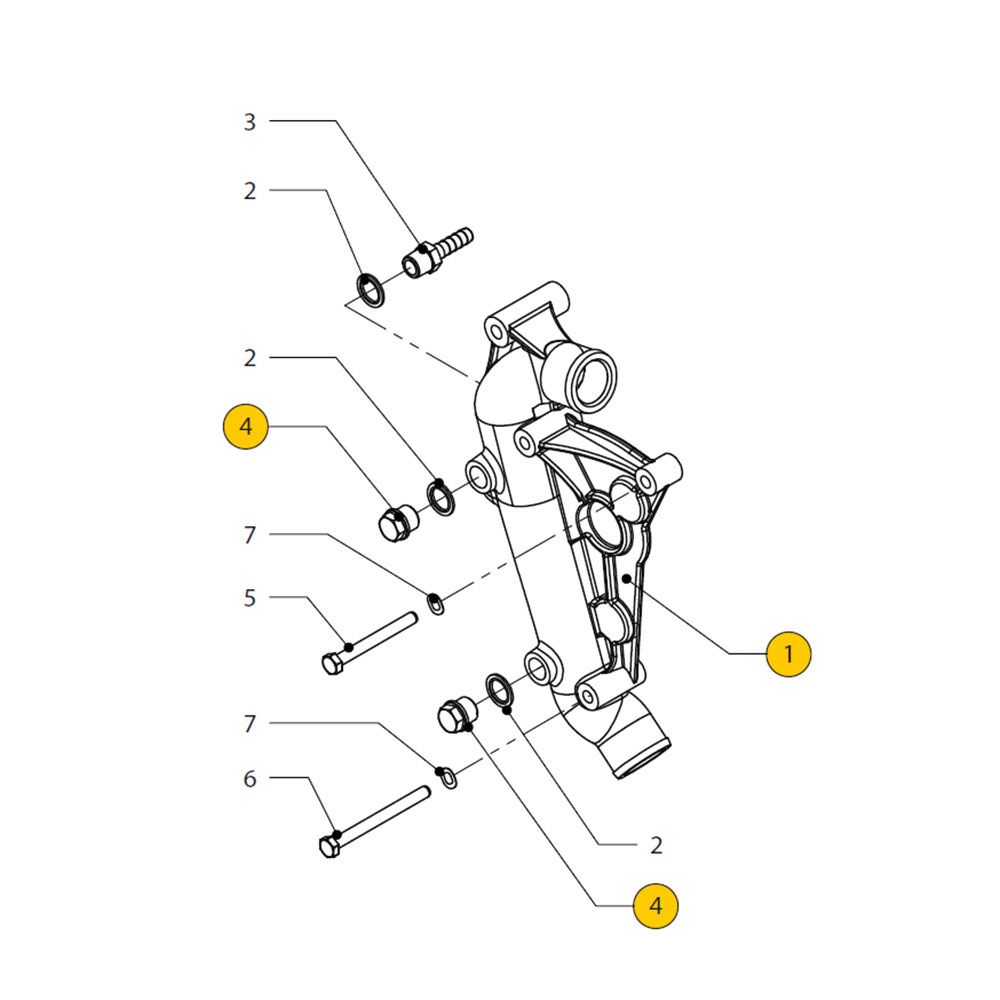 3
2
2
4
7
5
1
7
6
2
4