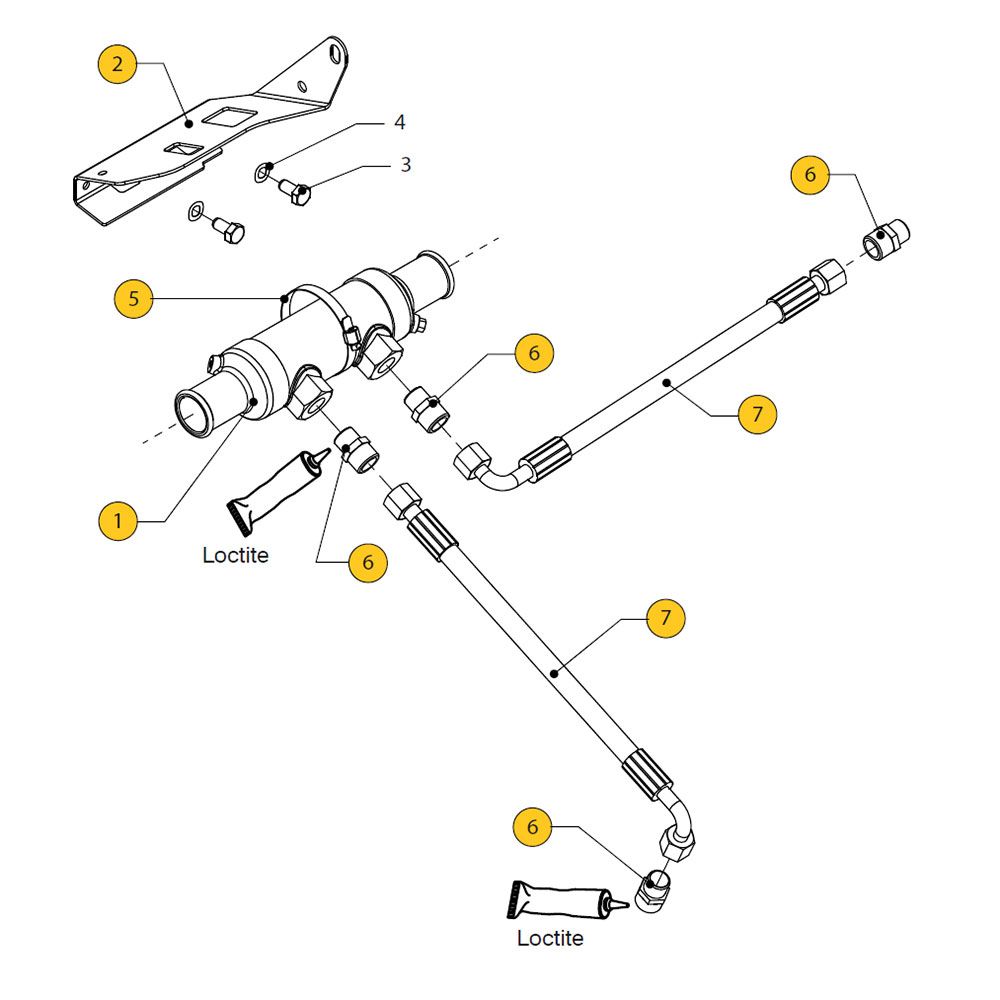 2
4
3
6
5
6
7
1
Loctite
6
7
6
Loctite