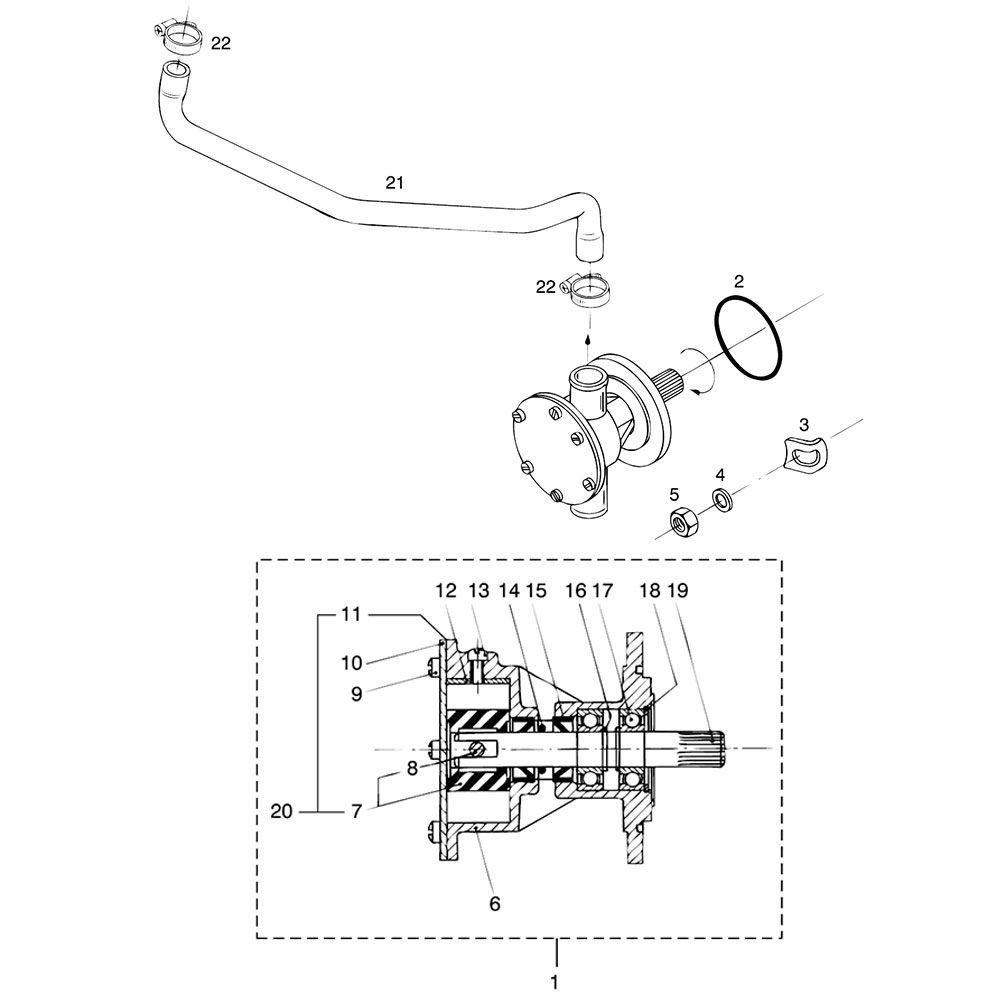 22
21
22
2
3
4
5
12 13 14 15 16 17 18 19
11
10
9
8
20
7
6
1