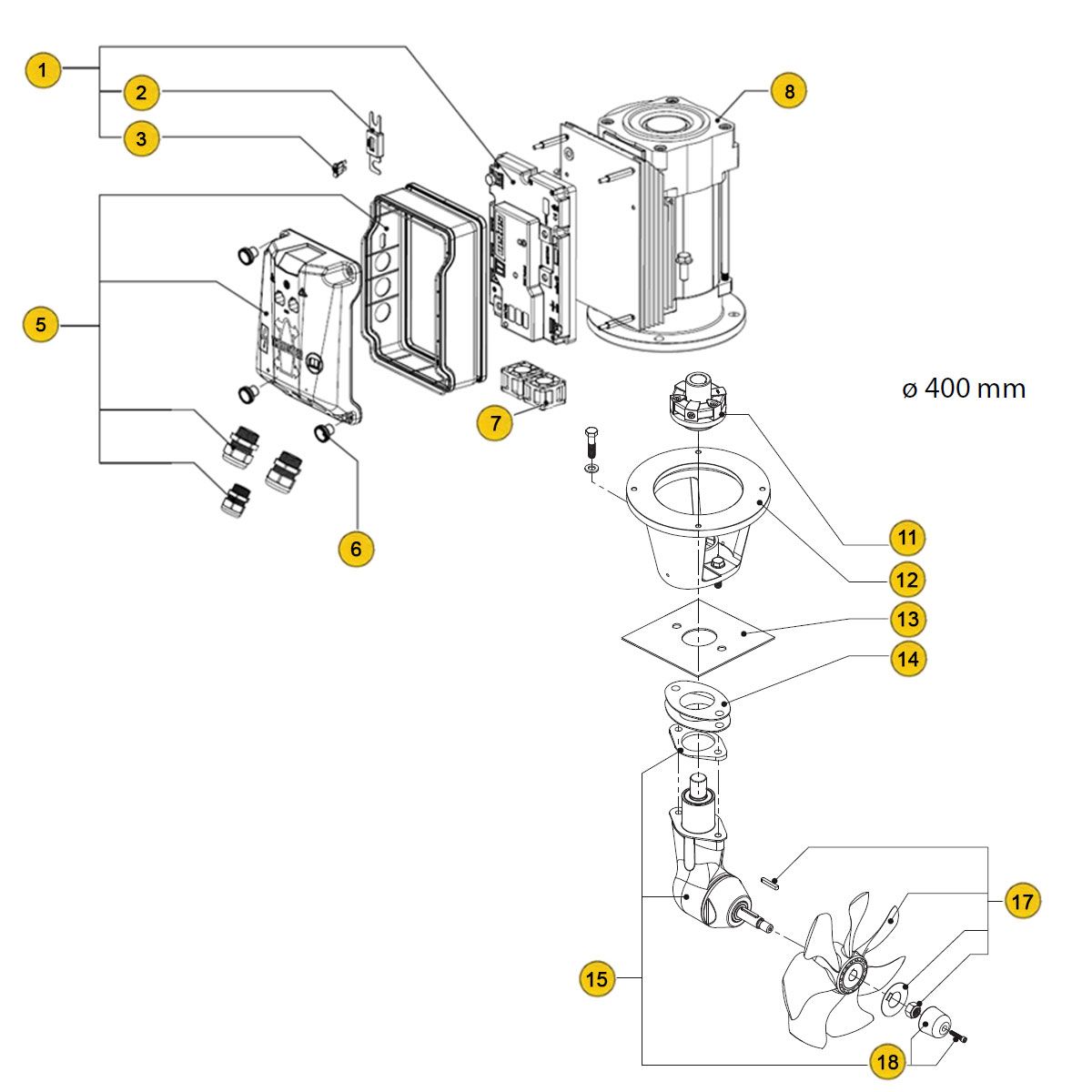 1
2
3
8
5
7
ø 400 mm
6
11
12
13
14
17
15
18