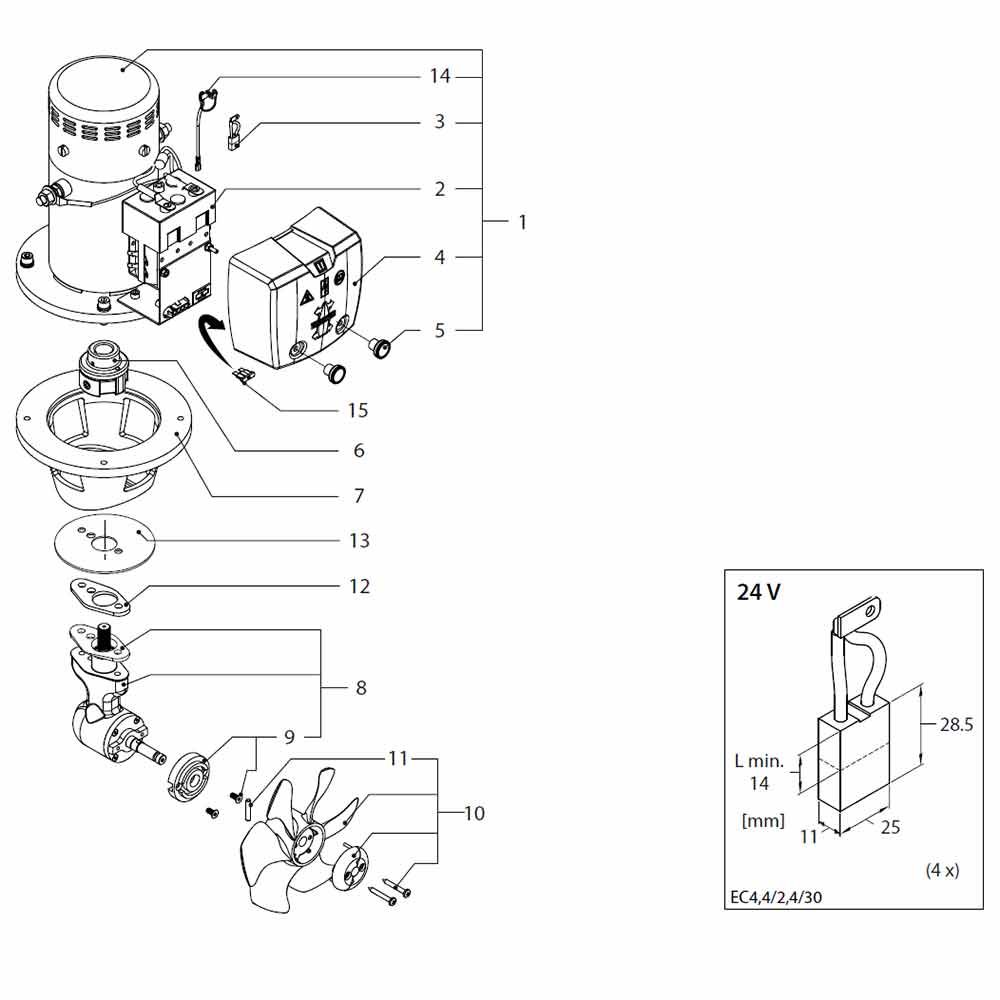 14
3
2
1
4
5
15
6
7
13
12
8
9
11
10

24 V

28.5

L min.
14

[mm]

11
25

(4 x)

EC4,4/2,4/30