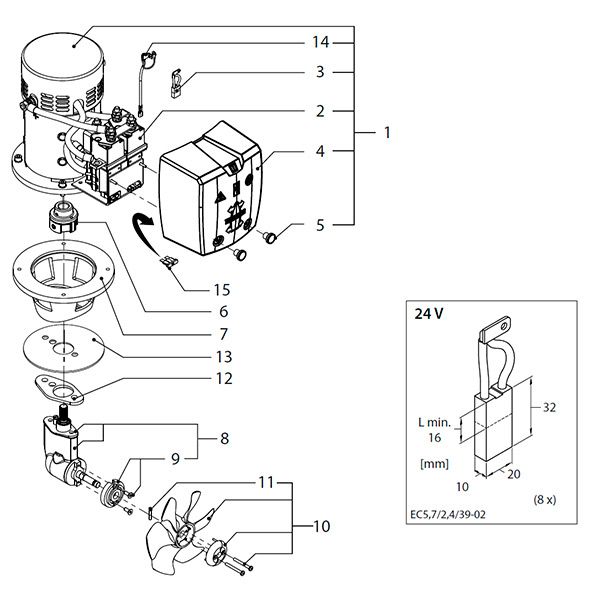 14
3
2
1
4
5
15
6
7
13
12
8
9
11
10

24 V
L min.
16
32
[mm]
10
20
(8 x)
EC5,7/2,4/39-02