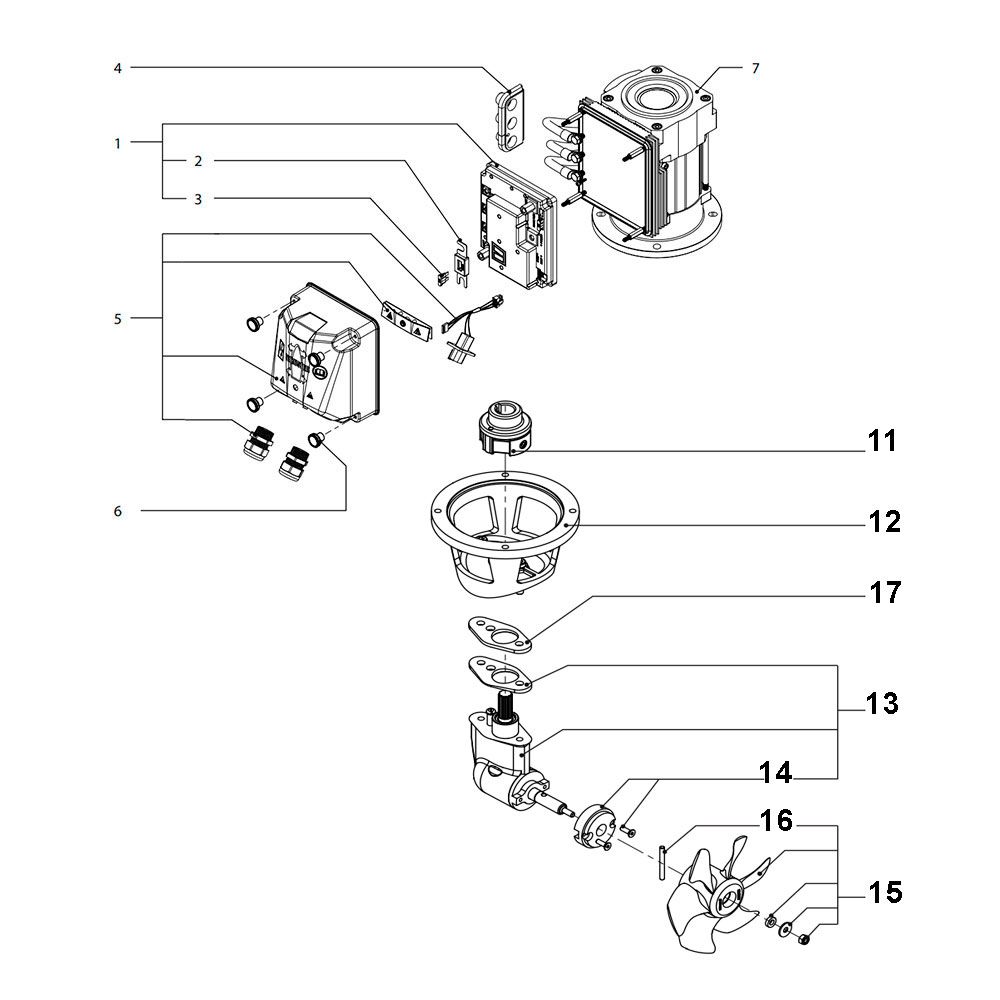 4
7
1
2
3
5
6
11
12
17
13
14
16
15