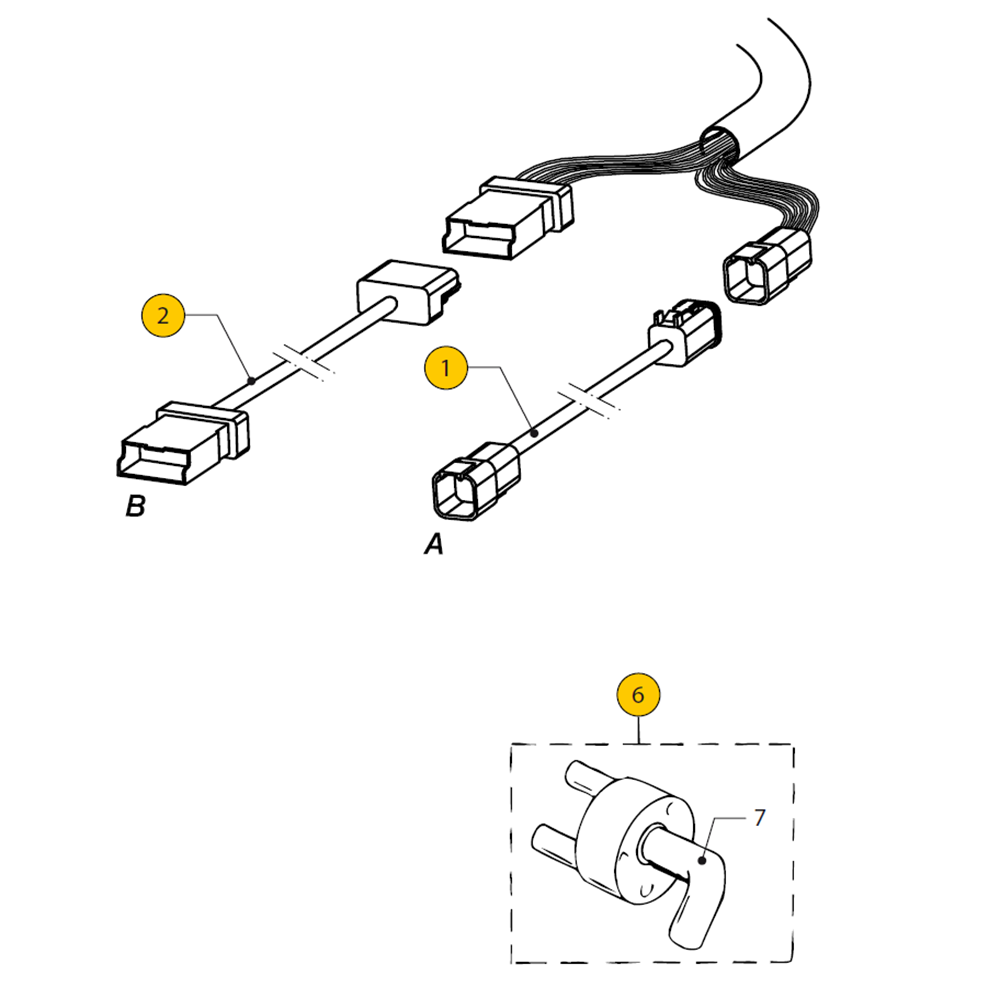 2

1

B

A

6

7