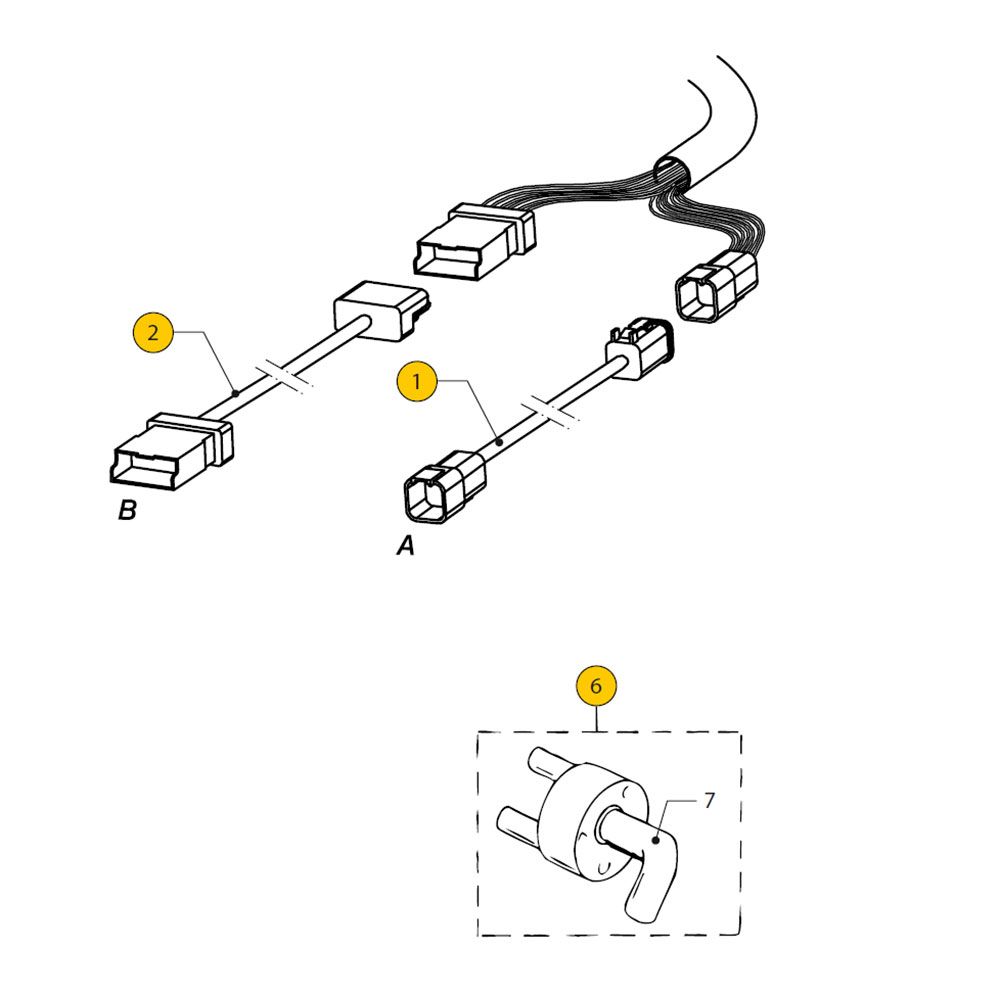 2
1
B
A
6
7