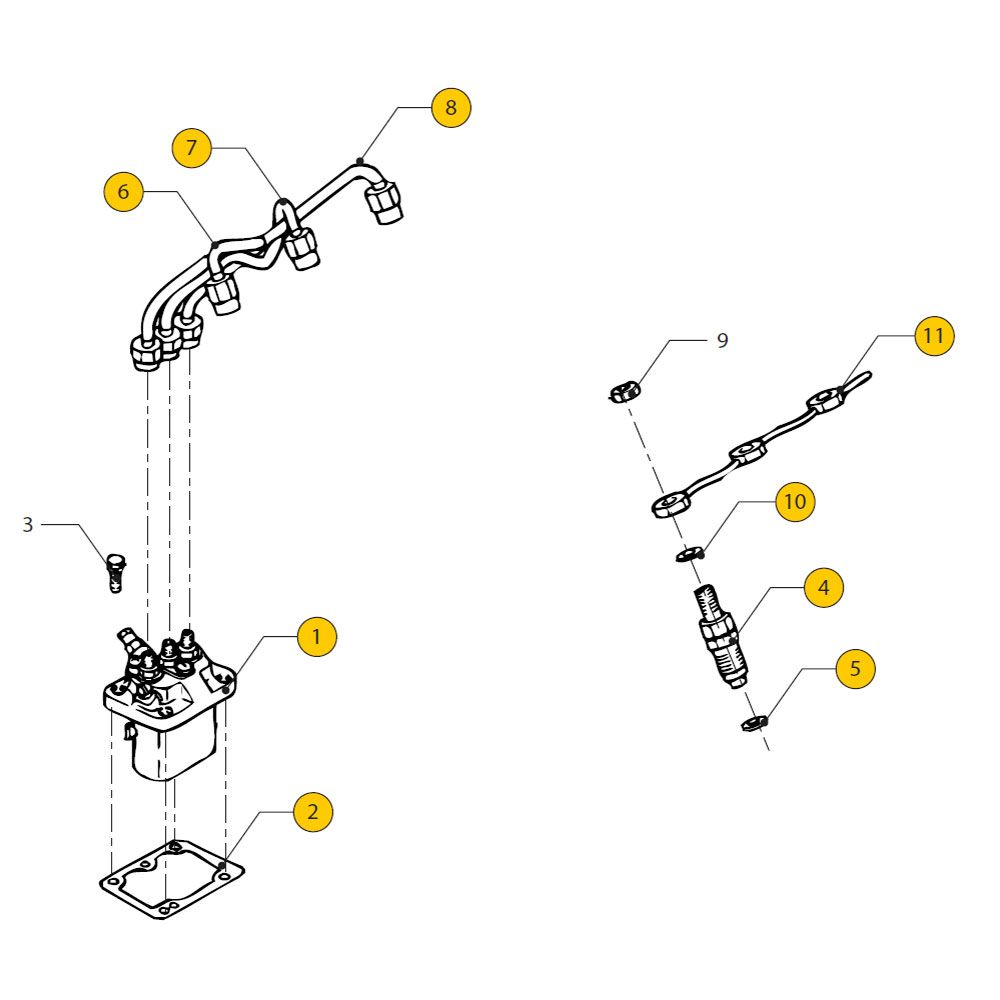 8
7
6
9
11
10
3
4
1
5
2