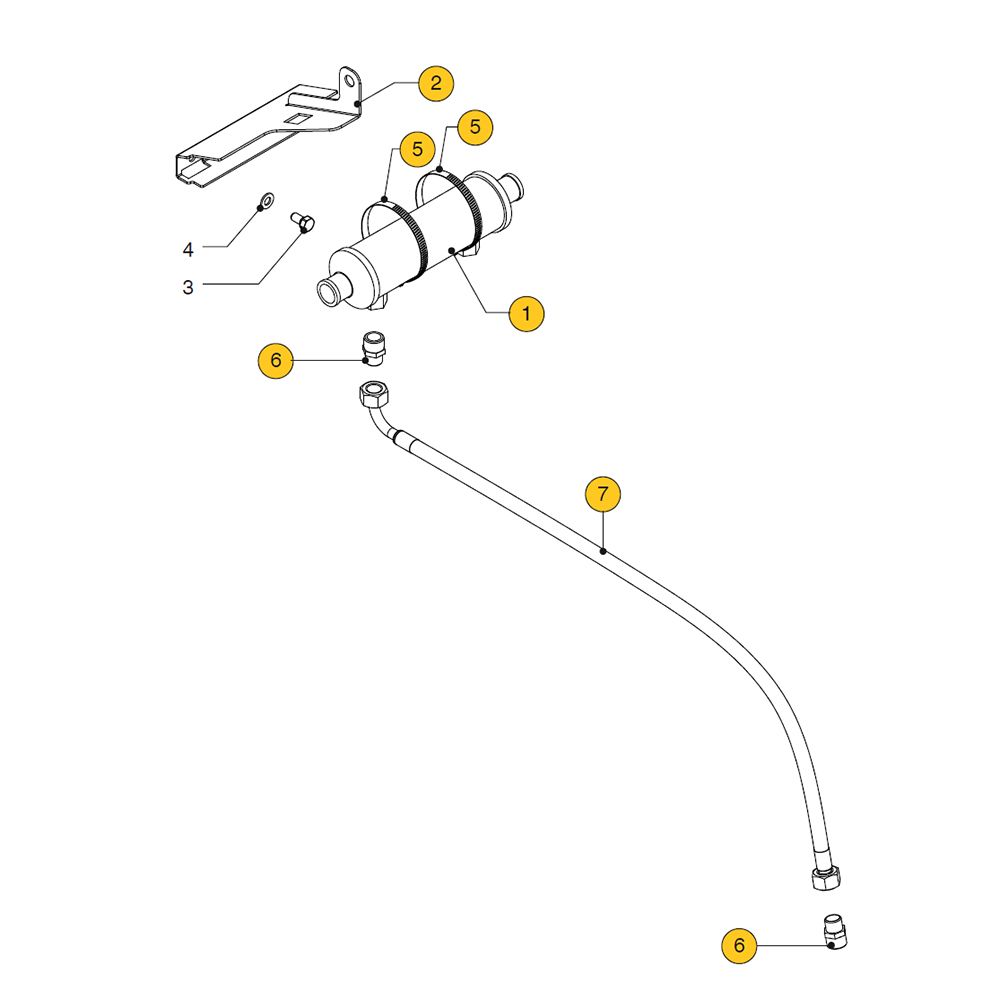 2
5
5
4
3
1
6
7
6