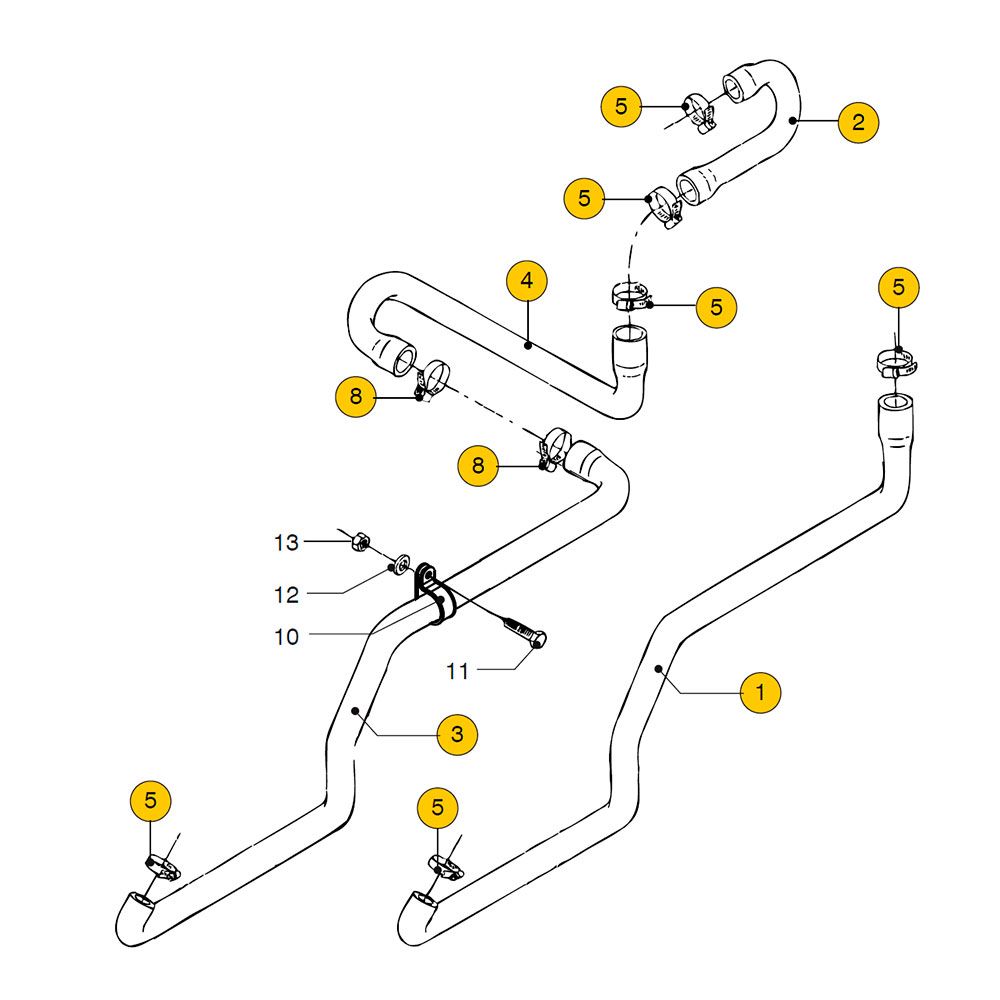 5
2
5
4
5
5
8
8
13
12
10
11
1
3
5
5