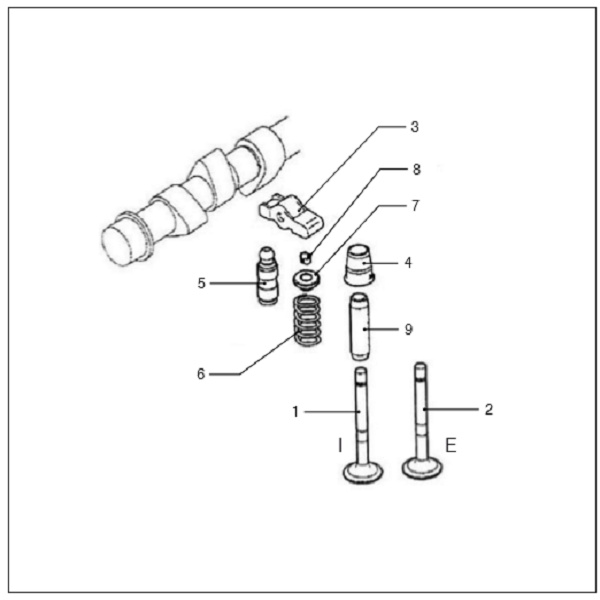 3
8
7
4
5
9
6
1
2
I
E