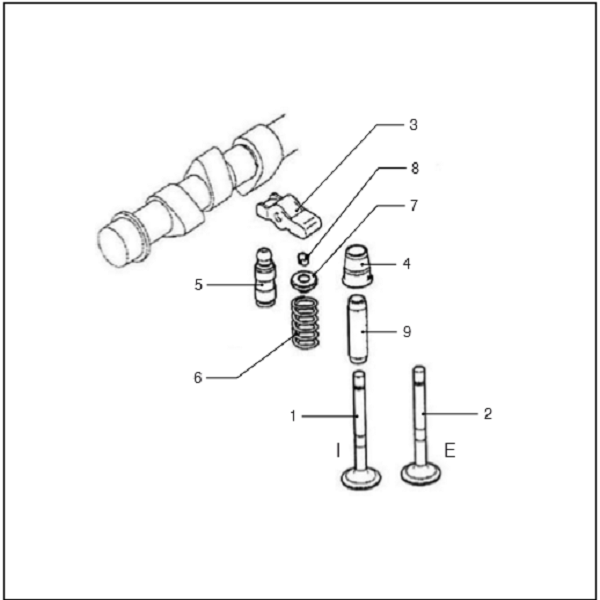 3
8
7
4
5
9
6
1
2
I
E