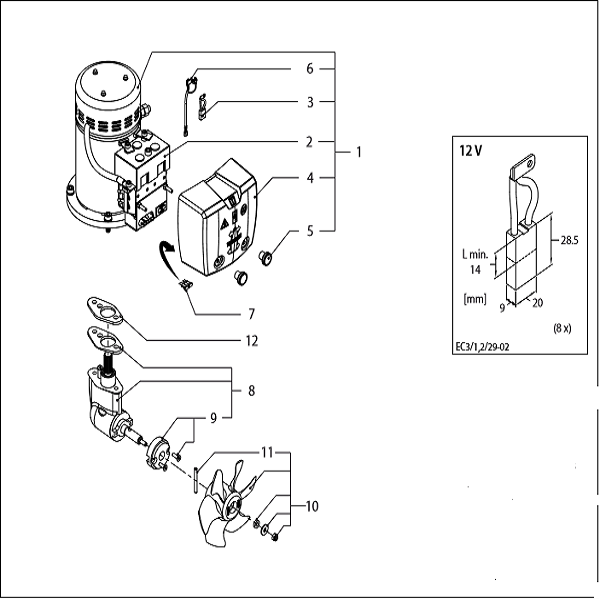 6
3
2
1
4
5
7
12
8
9
11
10

12 V
28.5
L min.
14
[mm]
9
20
(8 x)
EC3/1,2/29-02