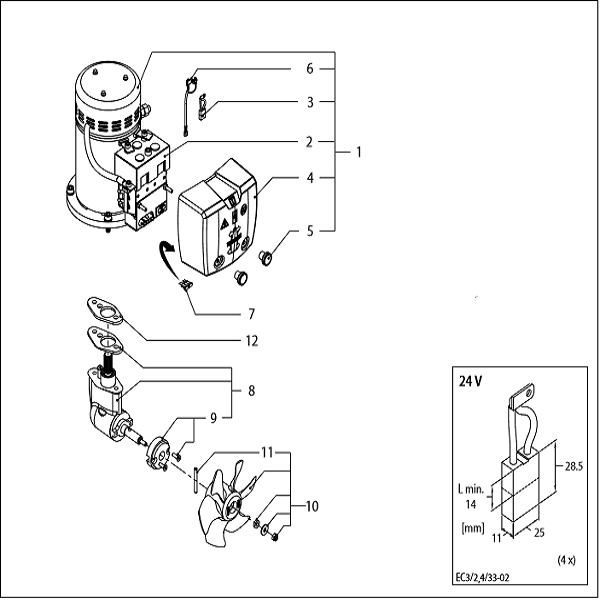 6
3
2
1
4
5
7
12
8
9
11
10

24 V
28.5
L min.
14
[mm]
11
25
(4 x)
EC3/2,4/33-02