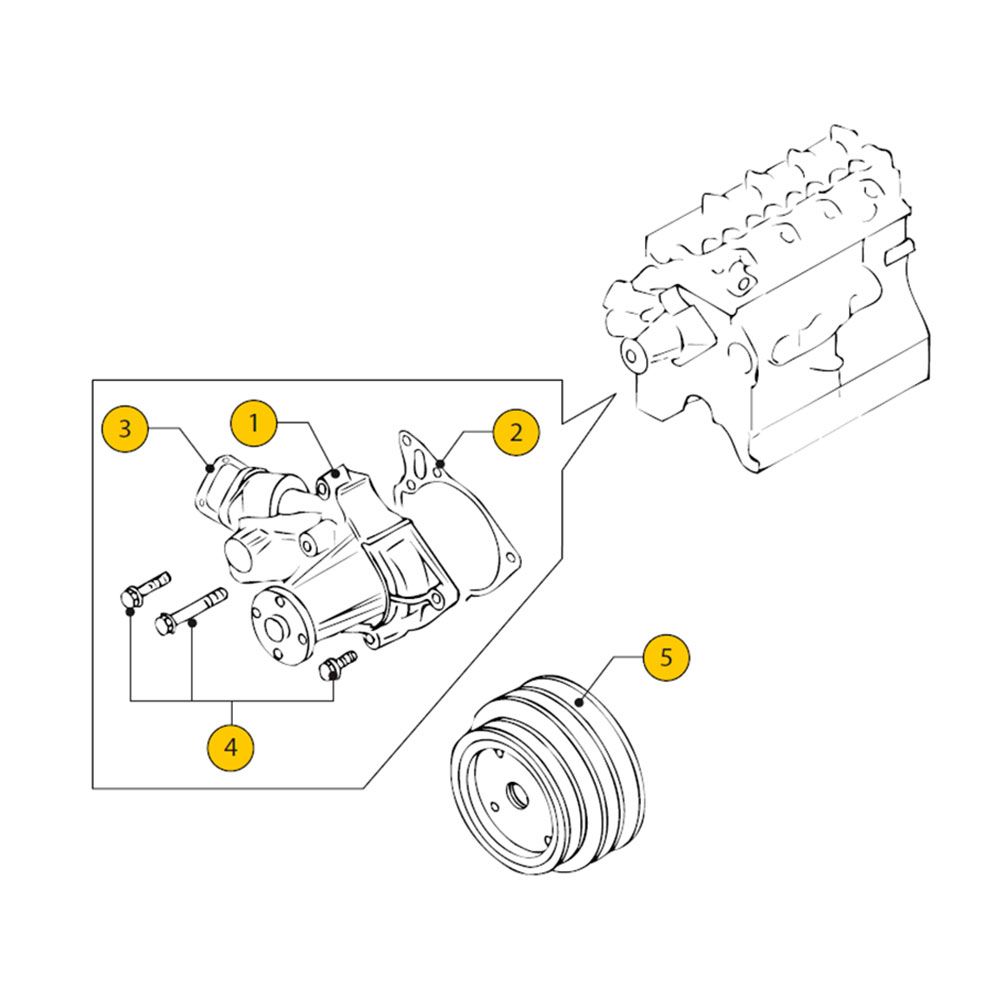 3
1
2
4
5